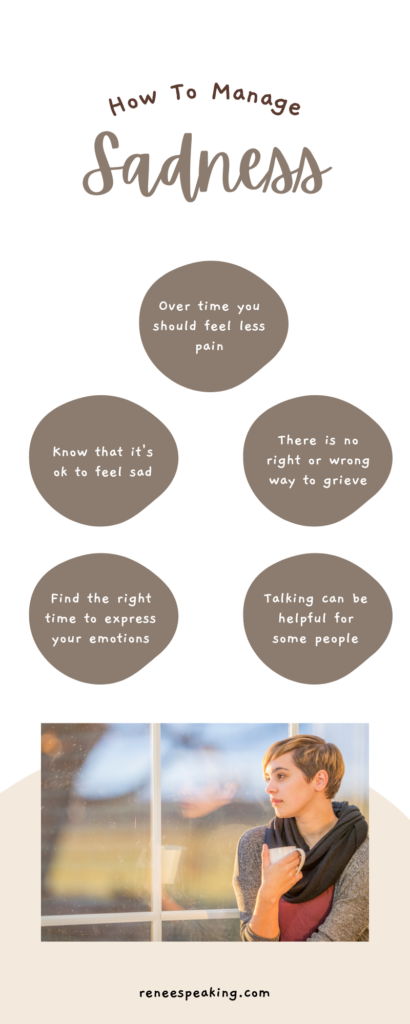 How To Manage

Sadness

Over time you should feel less pain

Know that it's ok to feel sad

There is no right or wrong way to grieve

Find the right time to express your emotions

Talking can be helpful for some people

reneespeaking.com